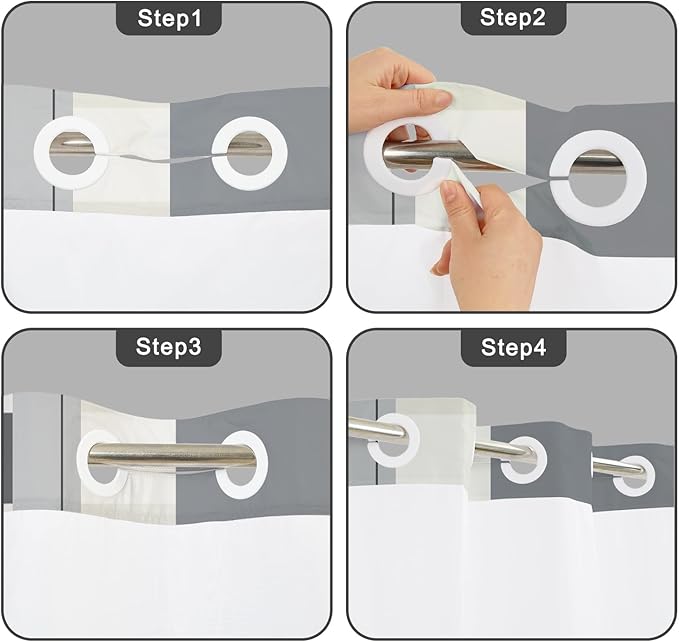 Step1

Step2

Step3

Step4