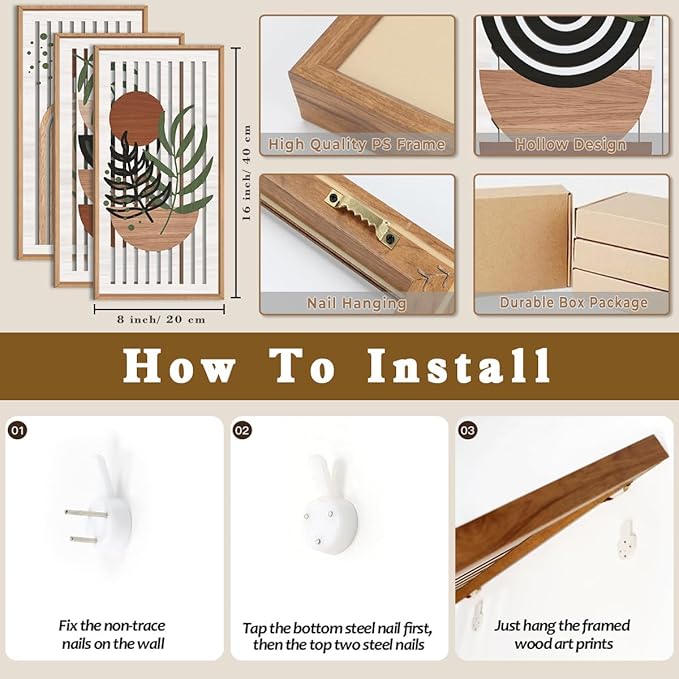 16 inch/ 40 cm

8 inch/ 20 cm

High Quality PS Frame

Hollow Design

Nail Hanging

Durable Box Package

How To Install

01

Fix the non-trace nails on the wall

02

Tap the bottom steel nail first, then the top two steel nails

03

Just hang the framed wood art prints