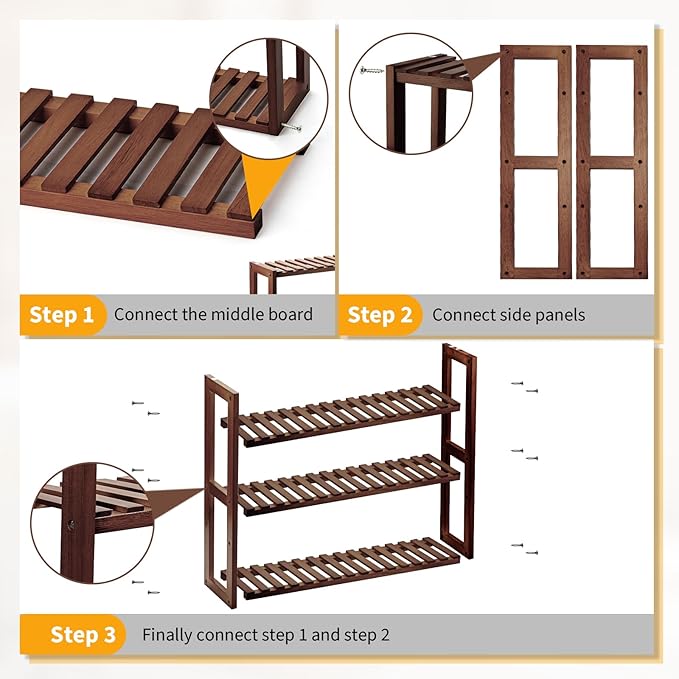 Step 1 Connect the middle board

Step 2 Connect side panels

Step 3 Finally connect step 1 and step 2