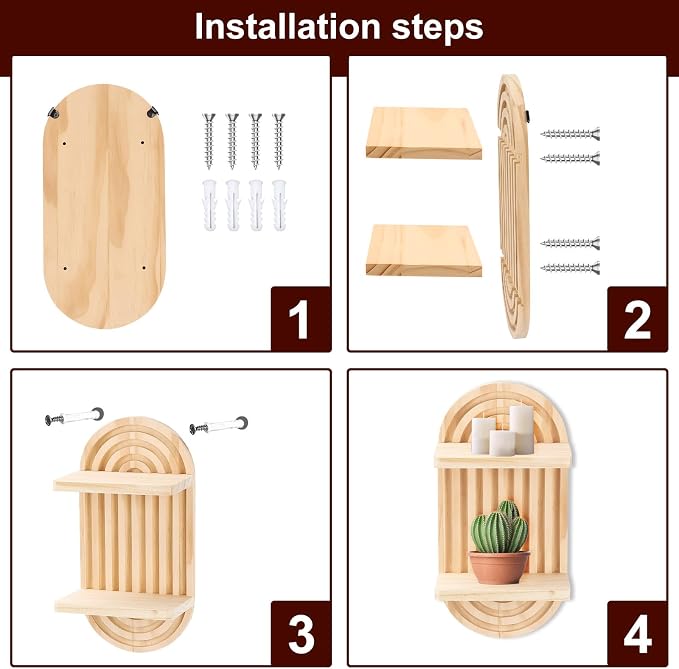 Installation steps

1

2

3

4