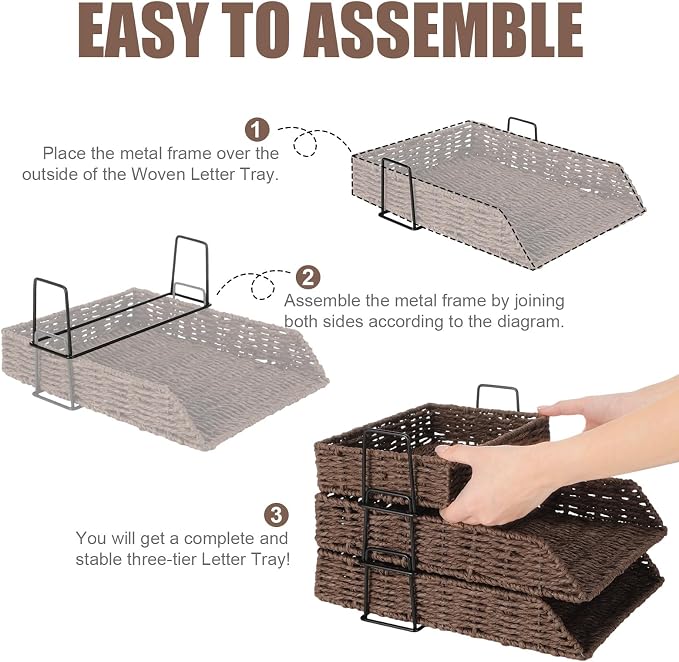 EASY TO ASSEMBLE

1

Place the metal frame over the outside of the Woven Letter Tray.

2

Assemble the metal frame by joining both sides according to the diagram.

3

You will get a complete and stable three-tier Letter Tray!