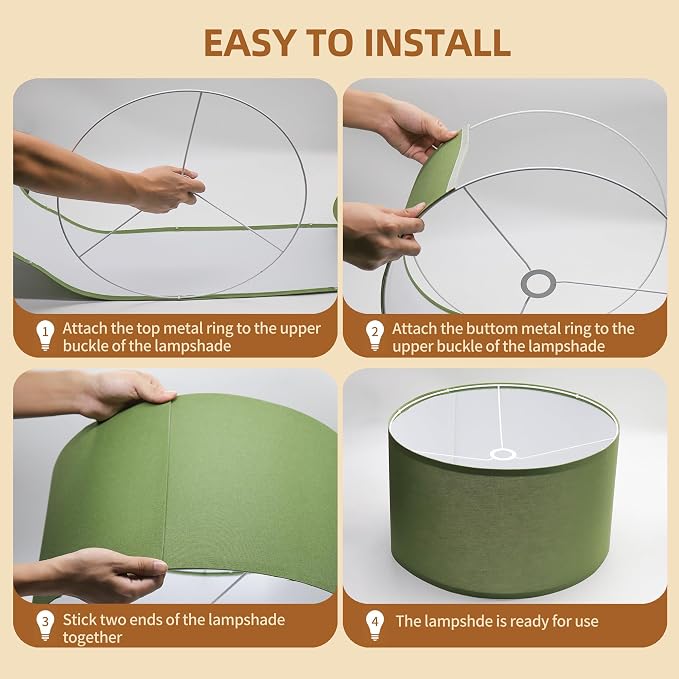 EASY TO INSTALL

1 Attach the top metal ring to the upper buckle of the lampshade

2 Attach the buttom metal ring to the upper buckle of the lampshade

3 Stick two ends of the lampshade together

4 The lampshde is ready for use