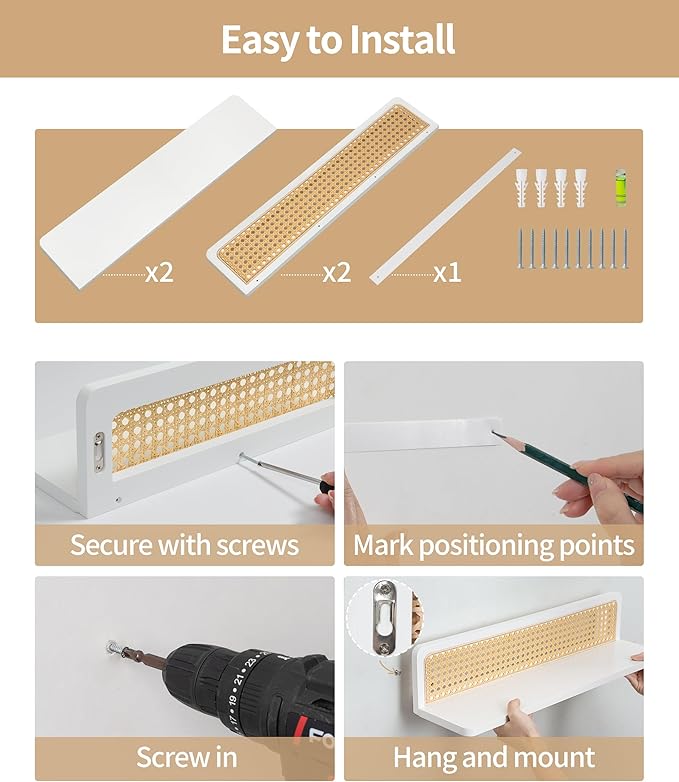 Easy to Install

x2

x2

x1

Secure with screws

Mark positioning points

17 19 21 23

Screw in

Hang and mount