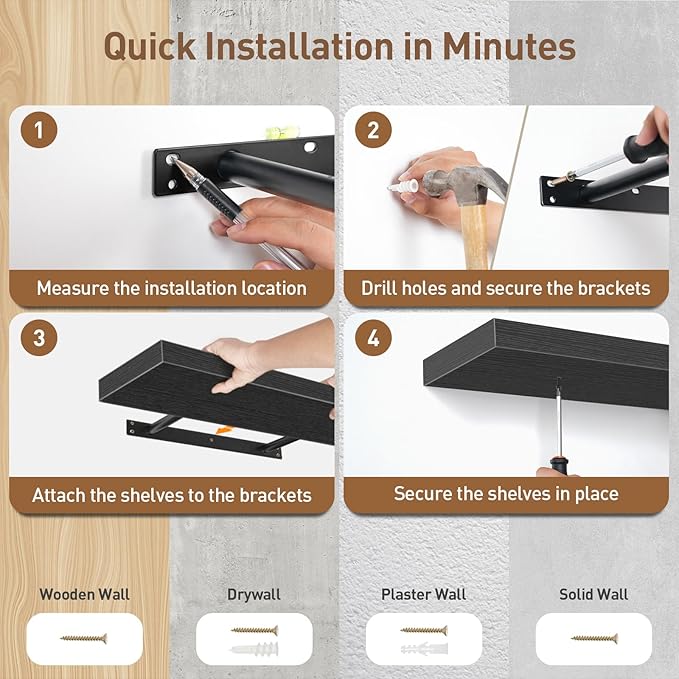 Quick Installation in Minutes

1

Measure the installation location

2

Drill holes and secure the brackets

3

Attach the shelves to the brackets

4

Secure the shelves in place

Wooden Wall

Drywall

Plaster Wall

Solid Wall