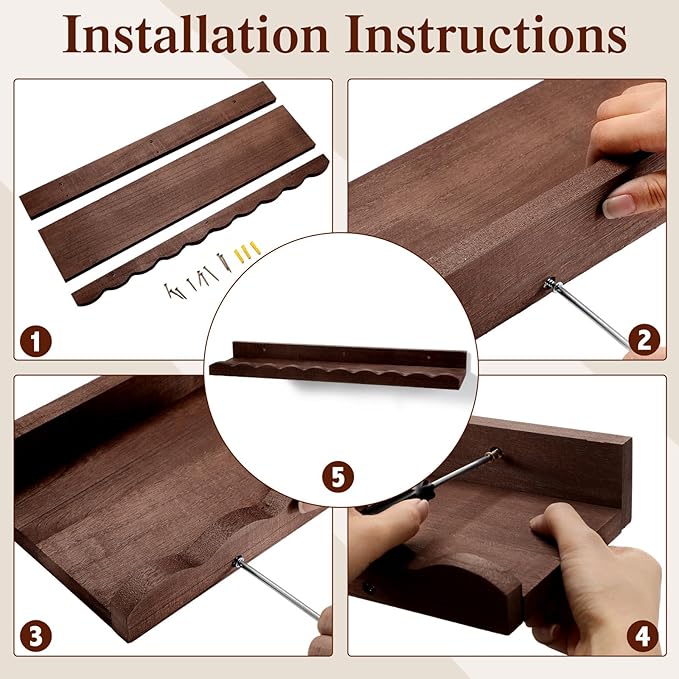 Installation Instructions

1

2

5

3

4