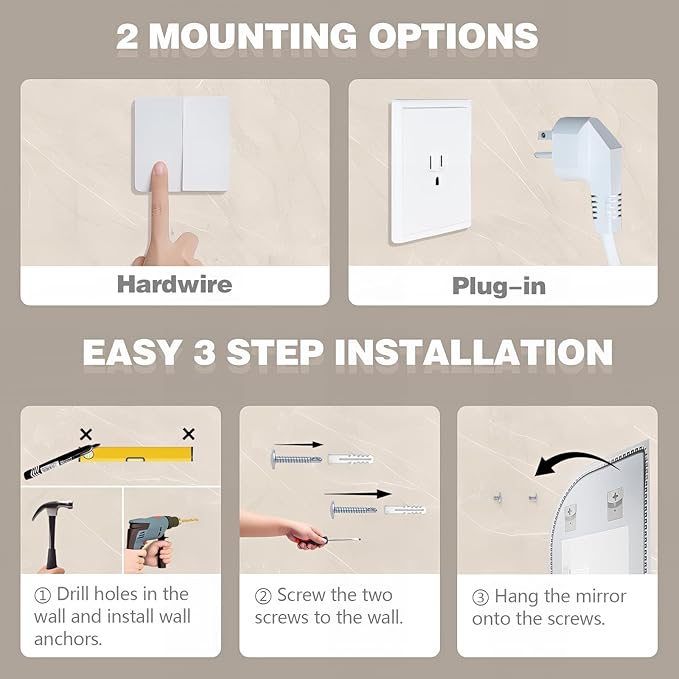 2 MOUNTING OPTIONS

Hardwire

Plug-in

EASY 3 STEP INSTALLATION

① Drill holes in the wall and install wall anchors.

② Screw the two screws to the wall.

③ Hang the mirror onto the screws.