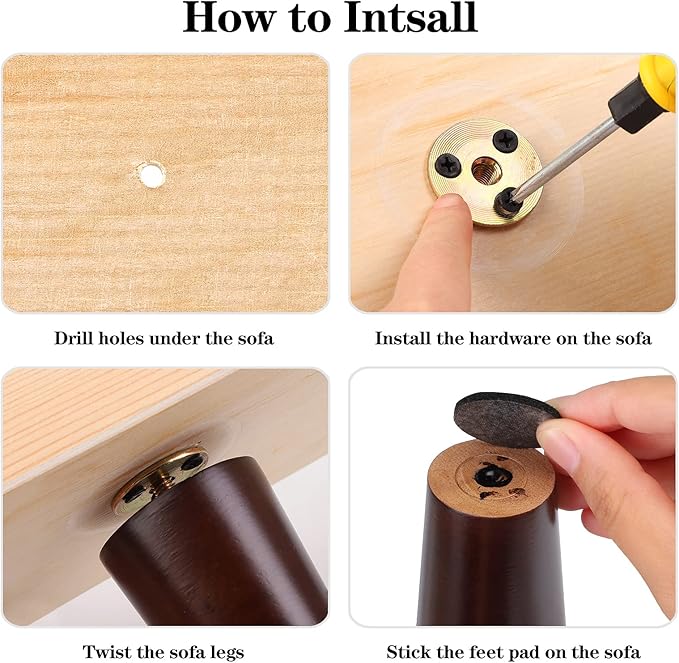 How to Intsall

Drill holes under the sofa

Install the hardware on the sofa

Twist the sofa legs

Stick the feet pad on the sofa