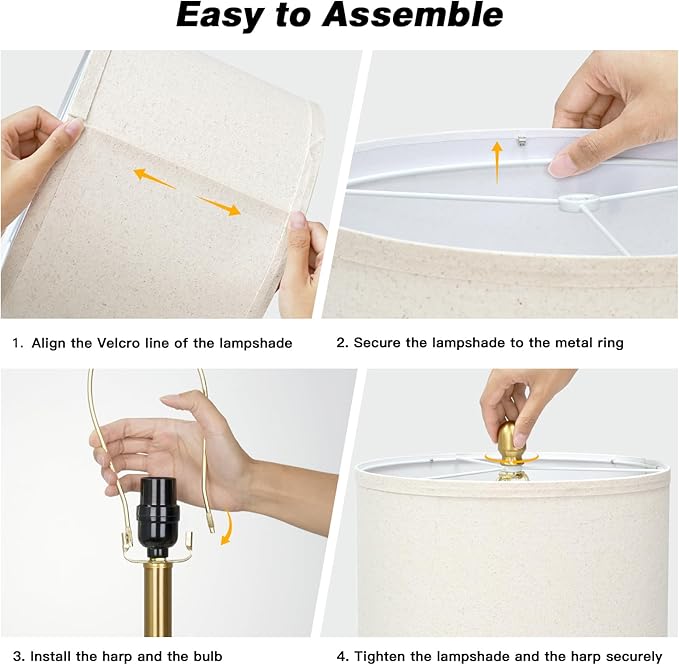 Easy to Assemble

1. Align the Velcro line of the lampshade

2. Secure the lampshade to the metal ring

3. Install the harp and the bulb

4. Tighten the lampshade and the harp securely