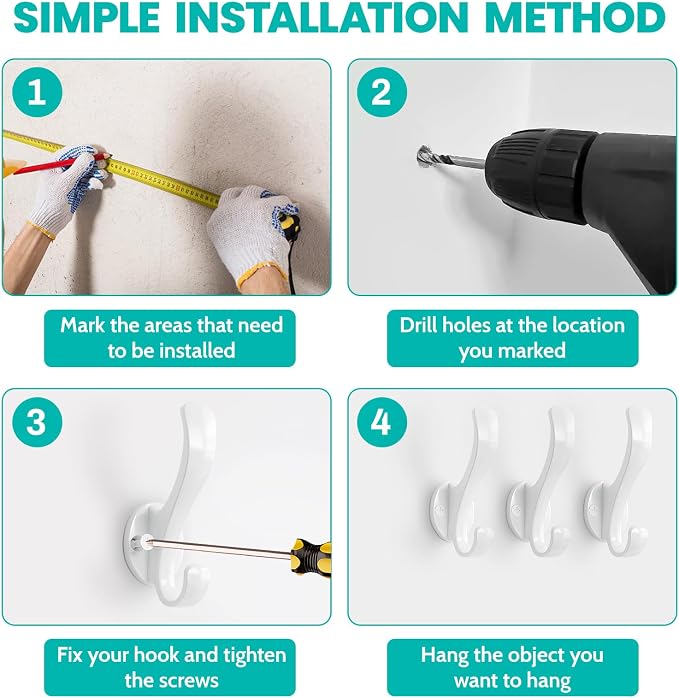 SIMPLE INSTALLATION METHOD

1

Mark the areas that need to be installed

2

Drill holes at the location you marked

3

Fix your hook and tighten the screws

4

Hang the object you want to hang