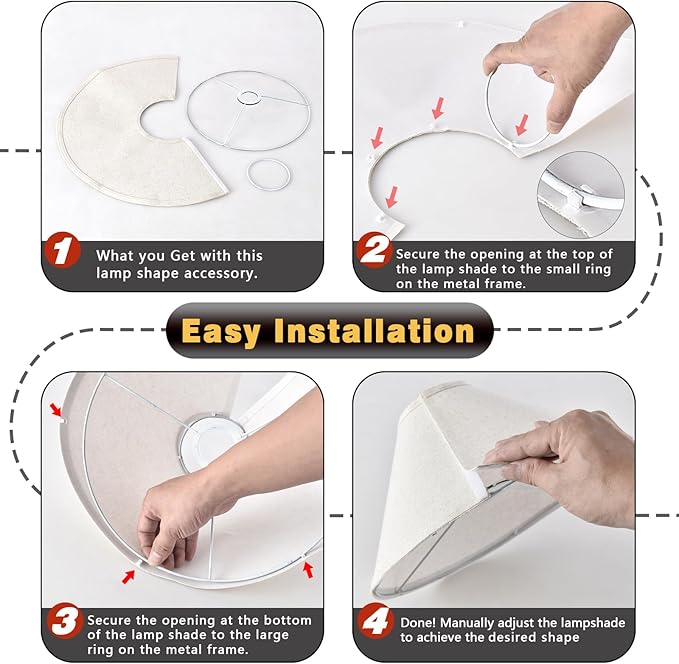 1 What you Get with this lamp shape accessory.

2 Secure the opening at the top of the lamp shade to the small ring on the metal frame.

Easy Installation

3 Secure the opening at the bottom of the lamp shade to the large ring on the metal frame.

4 Done! Manually adjust the lampshade to achieve the desired shape