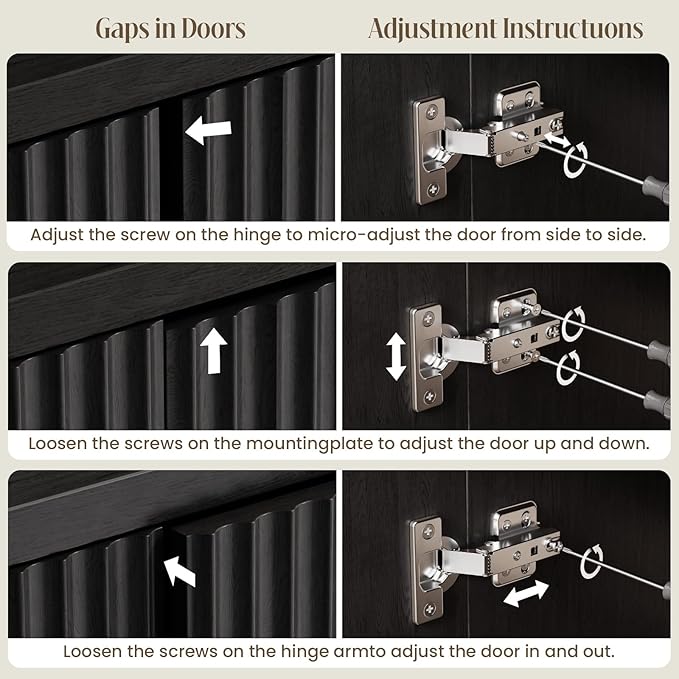 Gaps in Doors

Adjustment Instructuons

Adjust the screw on the hinge to micro-adjust the door from side to side.

Loosen the screws on the mountingplate to adjust the door up and down.

Loosen the screws on the hinge armto adjust the door in and out.