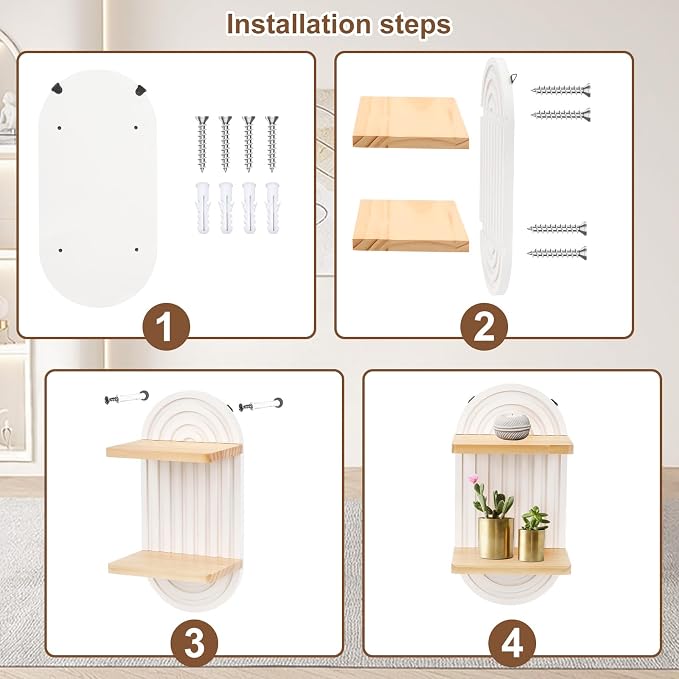 Installation steps

1

2

3

4