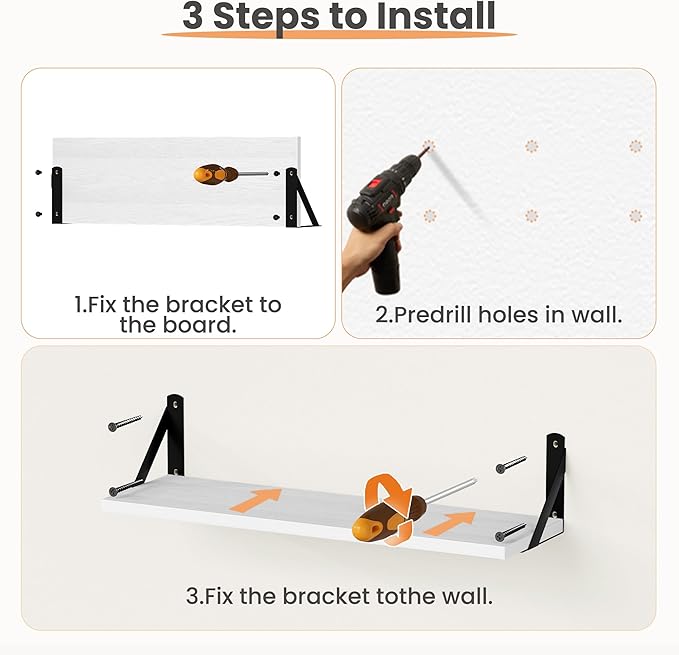 3 Steps to Install

1.Fix the bracket to the board.

2.Predrill holes in wall.

3.Fix the bracket tothe wall.