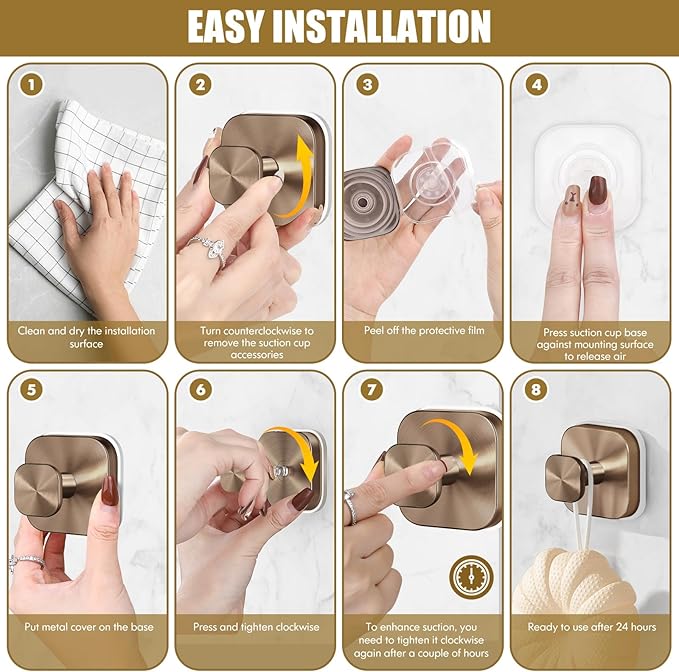 EASY INSTALLATION

1
Clean and dry the installation surface

2
Turn counterclockwise to remove the suction cup accessories

3
Peel off the protective film

4
Press suction cup base against mounting surface to release air

5
Put metal cover on the base

6
Press and tighten clockwise

7
To enhance suction, you need to tighten it clockwise again after a couple of hours

8
Ready to use after 24 hours