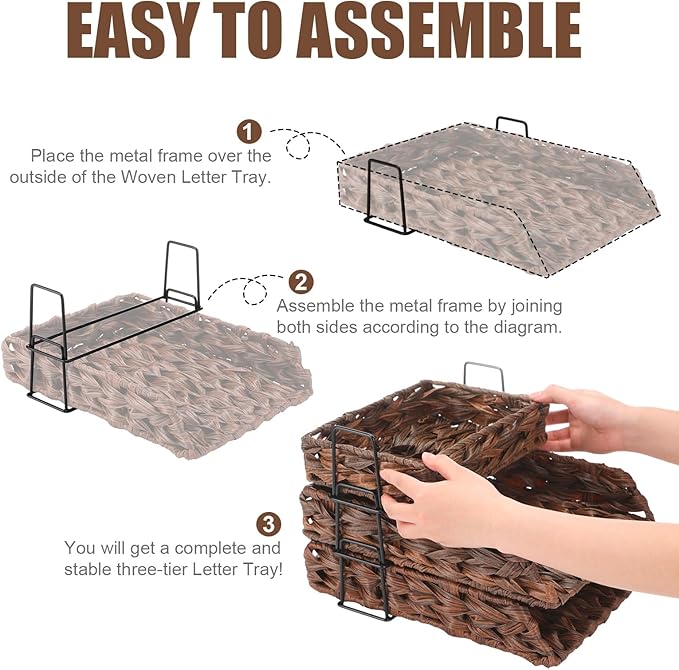 EASY TO ASSEMBLE

1

Place the metal frame over the outside of the Woven Letter Tray.

2

Assemble the metal frame by joining both sides according to the diagram.

3

You will get a complete and stable three-tier Letter Tray!