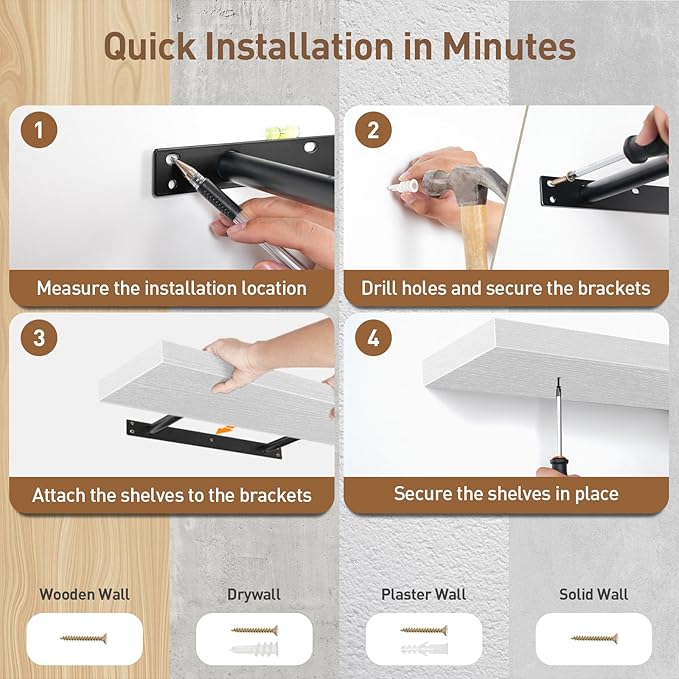 Quick Installation in Minutes

1

Measure the installation location

2

Drill holes and secure the brackets

3

Attach the shelves to the brackets

4

Secure the shelves in place

Wooden Wall

Drywall

Plaster Wall

Solid Wall