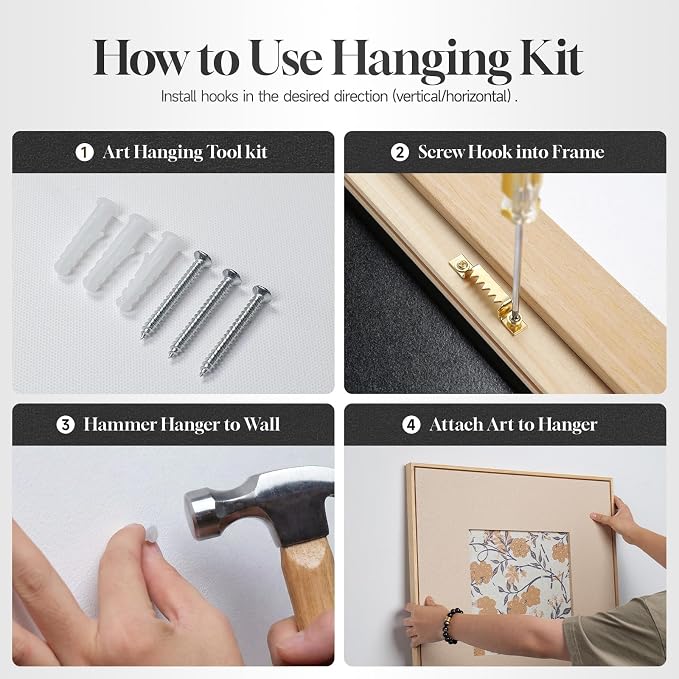 How to Use Hanging Kit

Install hooks in the desired direction (vertical/horizontal) .

1 Art Hanging Tool kit

2 Screw Hook into Frame

3 Hammer Hanger to Wall

4 Attach Art to Hanger