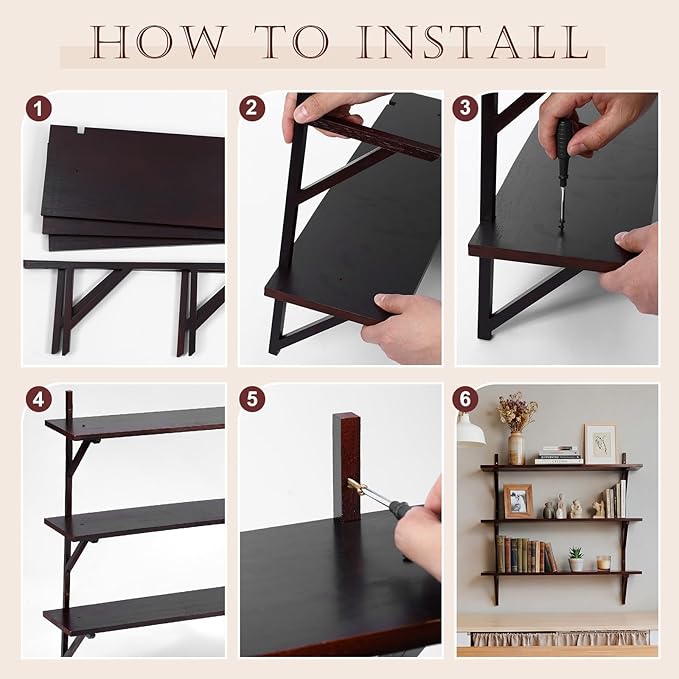 HOW TO INSTALL

1

2

3

4

5

6