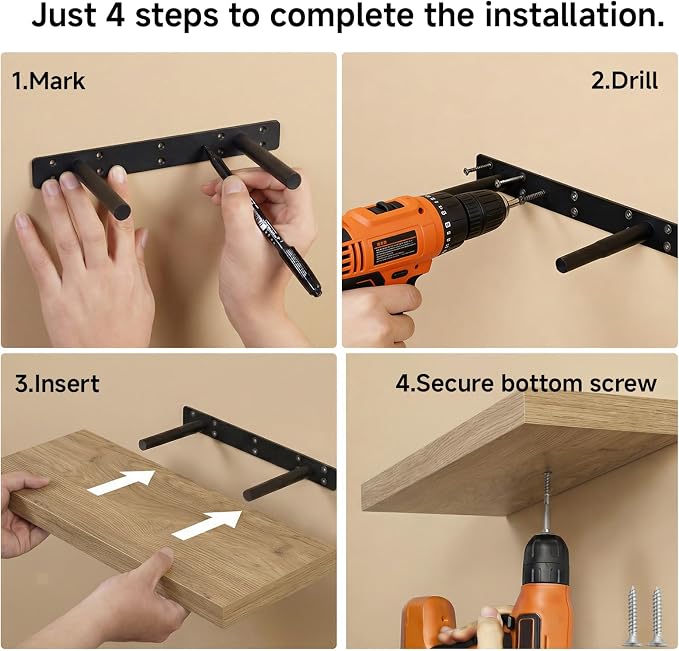 Just 4 steps to complete the installation.

1.Mark

2.Drill

3.Insert

4.Secure bottom screw