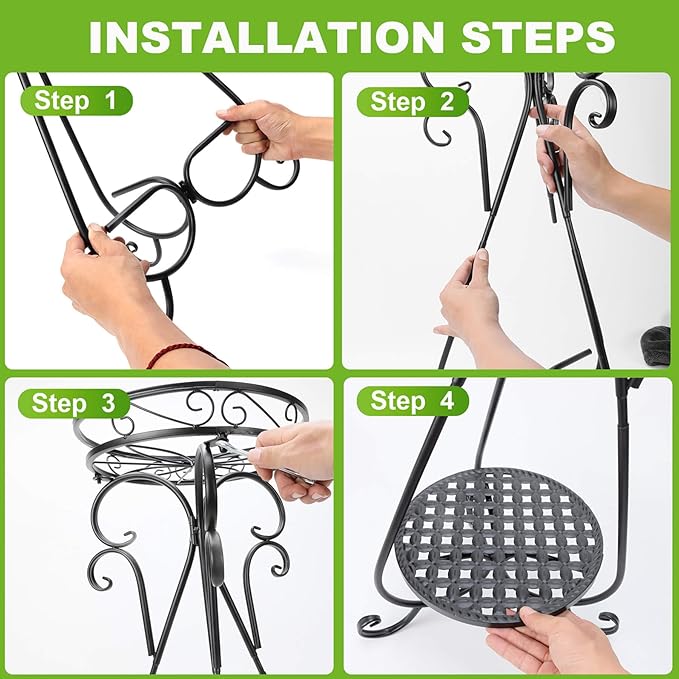 INSTALLATION STEPS

Step 1

Step 2

Step 3

Step 4