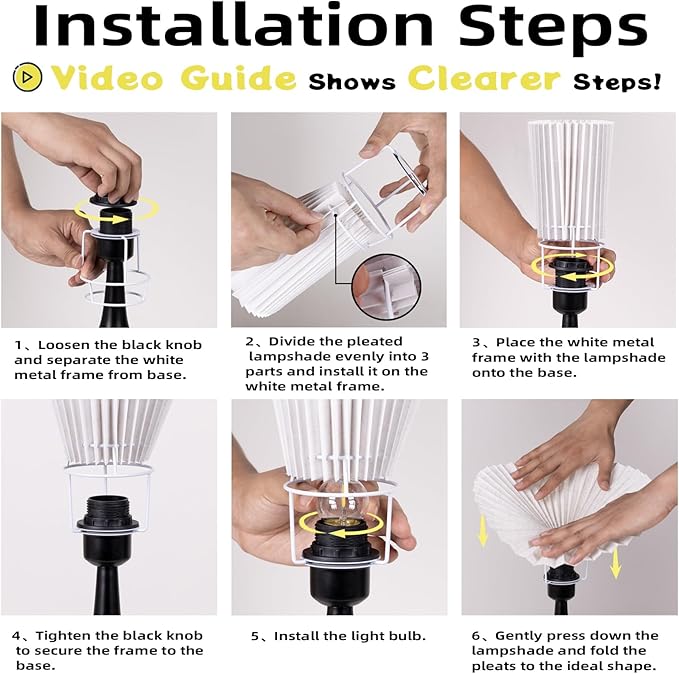 Installation Steps

Video Guide Shows Clearer Steps!

1、Loosen the black knob and separate the white metal frame from base.

2、Divide the pleated lampshade evenly into 3 parts and install it on the white metal frame.

3、Place the white metal frame with the lampshade onto the base.

4、Tighten the black knob to secure the frame to the base.

5、Install the light bulb.

6、Gently press down the lampshade and fold the pleats to the ideal shape.