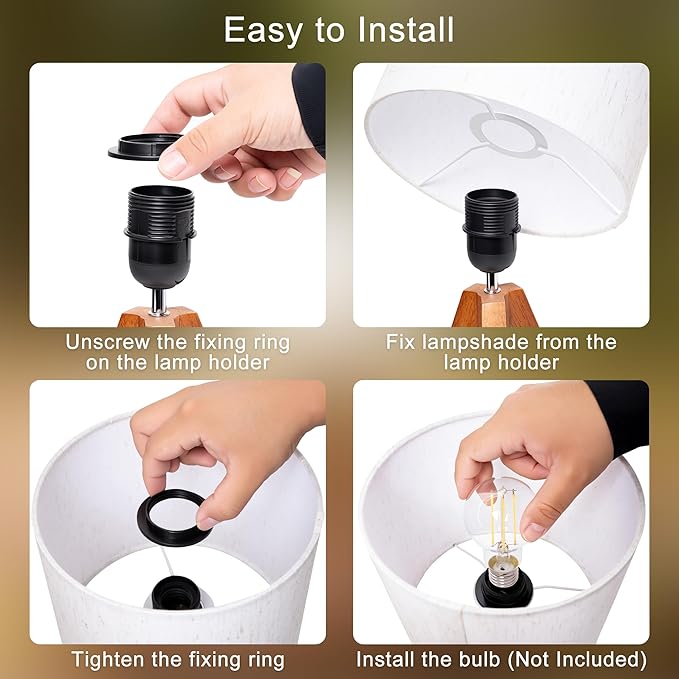 Easy to Install

Unscrew the fixing ring on the lamp holder

Fix lampshade from the lamp holder

Tighten the fixing ring

Install the bulb (Not Included)