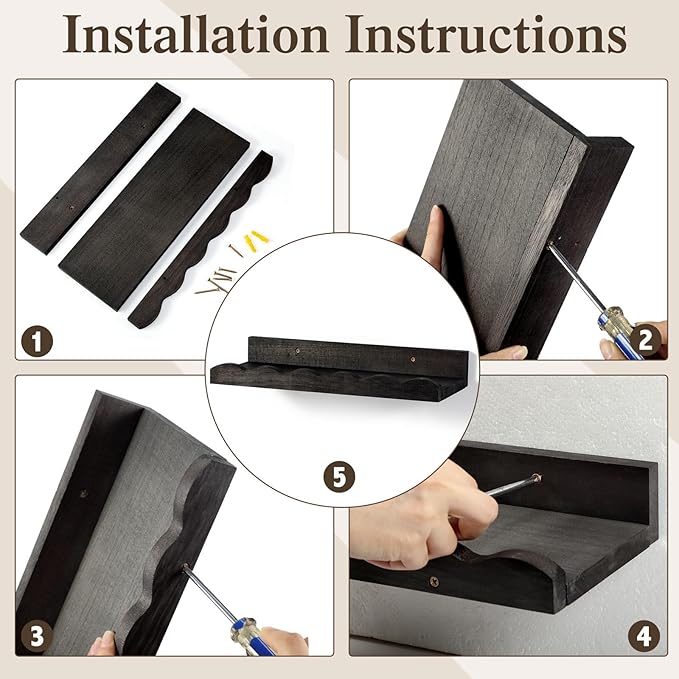 Installation Instructions

1

2

5

3

4