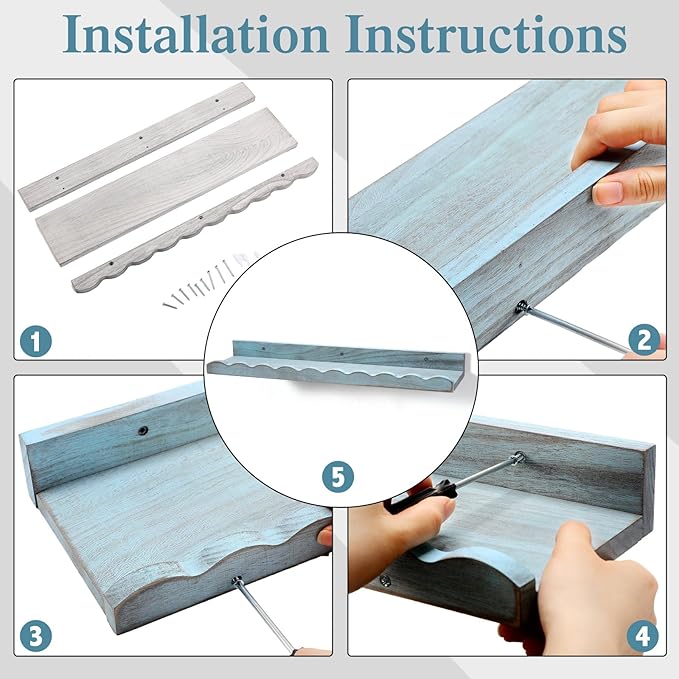 Installation Instructions

1

2

5

3

4