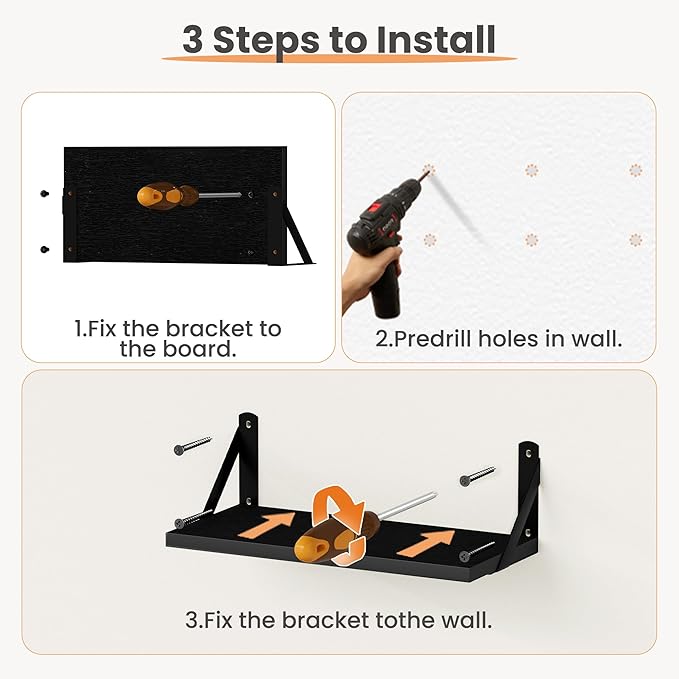 3 Steps to Install

1.Fix the bracket to the board.

2.Predrill holes in wall.

3.Fix the bracket tothe wall.