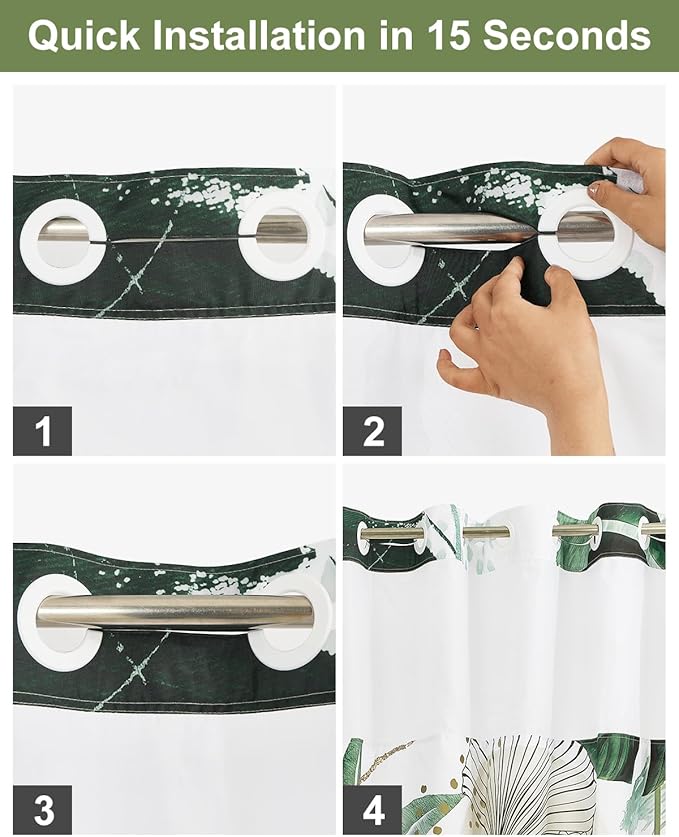 Quick Installation in 15 Seconds

1

2

3

4