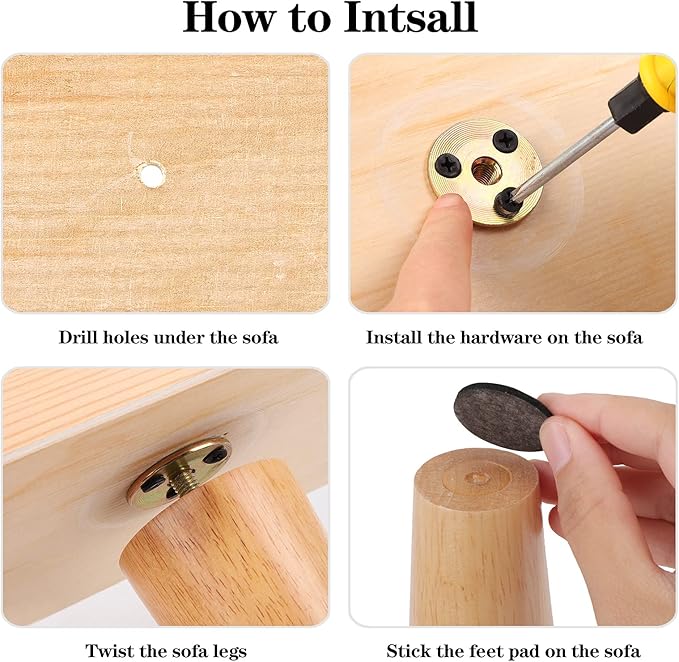 How to Intsall

Drill holes under the sofa

Install the hardware on the sofa

Twist the sofa legs

Stick the feet pad on the sofa