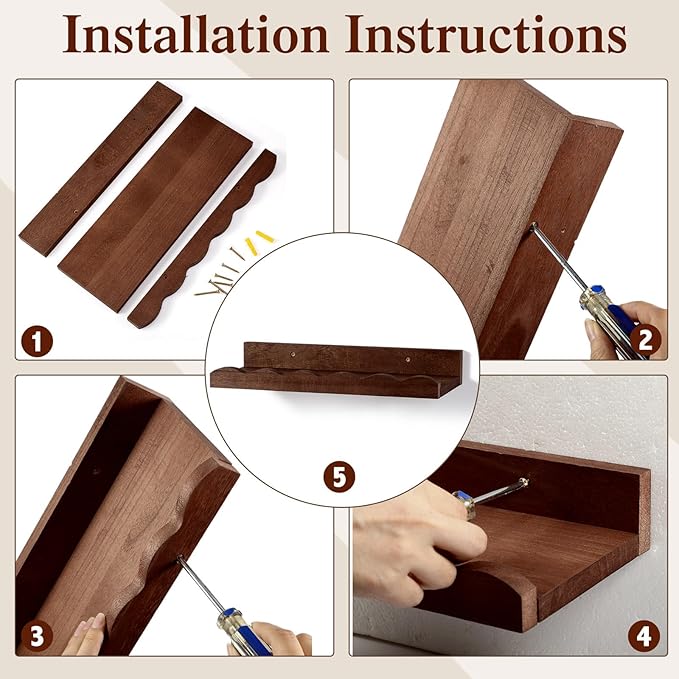 Installation Instructions

1

2

5

3

4