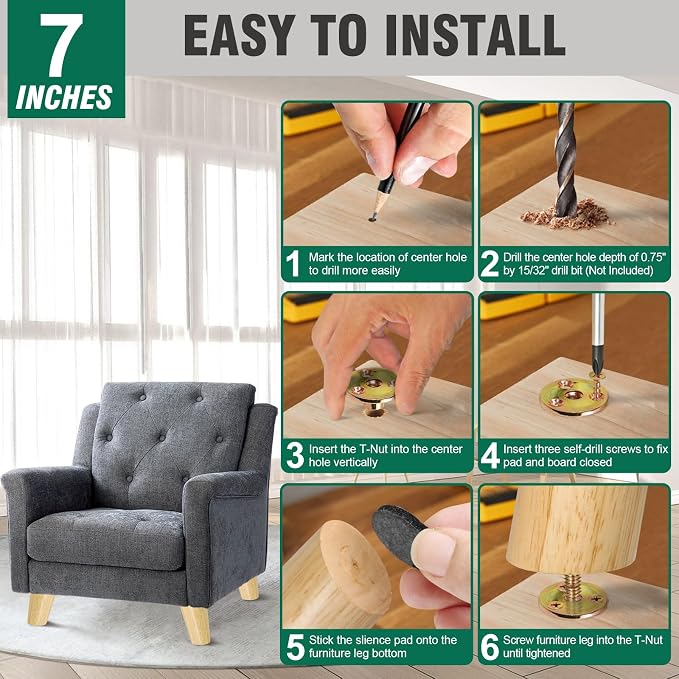 7 INCHES

EASY TO INSTALL

1 Mark the location of center hole to drill more easily

2 Drill the center hole depth of 0.75" by 15/32" drill bit (Not Included)

3 Insert the T-Nut into the center hole vertically

4 Insert three self-drill screws to fix pad and board closed

5 Stick the slience pad onto the furniture leg bottom

6 Screw furniture leg into the T-Nut until tightened