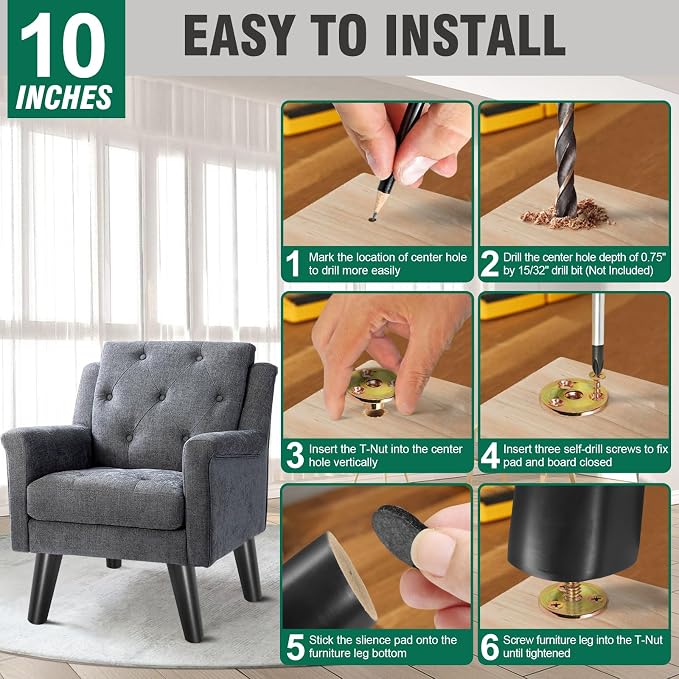 10
INCHES

EASY TO INSTALL

1 Mark the location of center hole to drill more easily

2 Drill the center hole depth of 0.75" by 15/32" drill bit (Not Included)

3 Insert the T-Nut into the center hole vertically

4 Insert three self-drill screws to fix pad and board closed

5 Stick the slience pad onto the furniture leg bottom

6 Screw furniture leg into the T-Nut until tightened