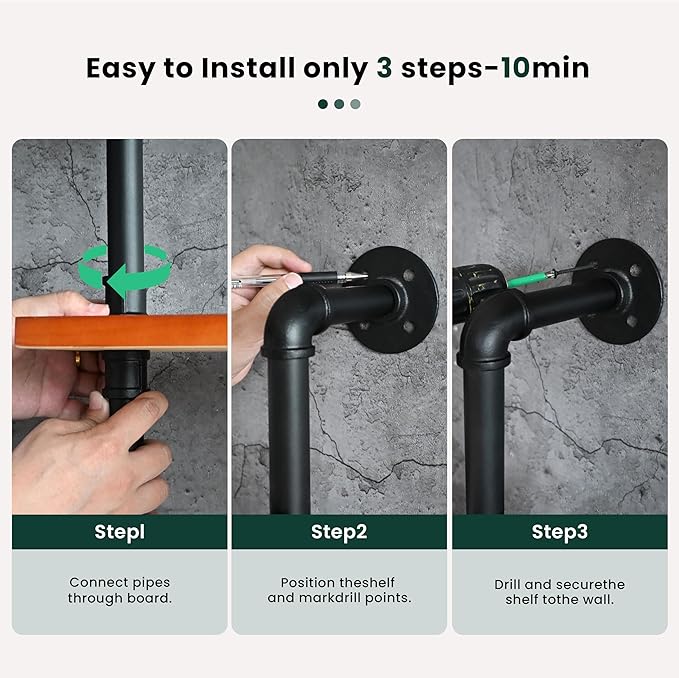 Easy to Install only 3 steps-10min

Stepl

Connect pipes through board.

Step2

Position theshelf and markdrill points.

Step3

Drill and securethe shelf tothe wall.