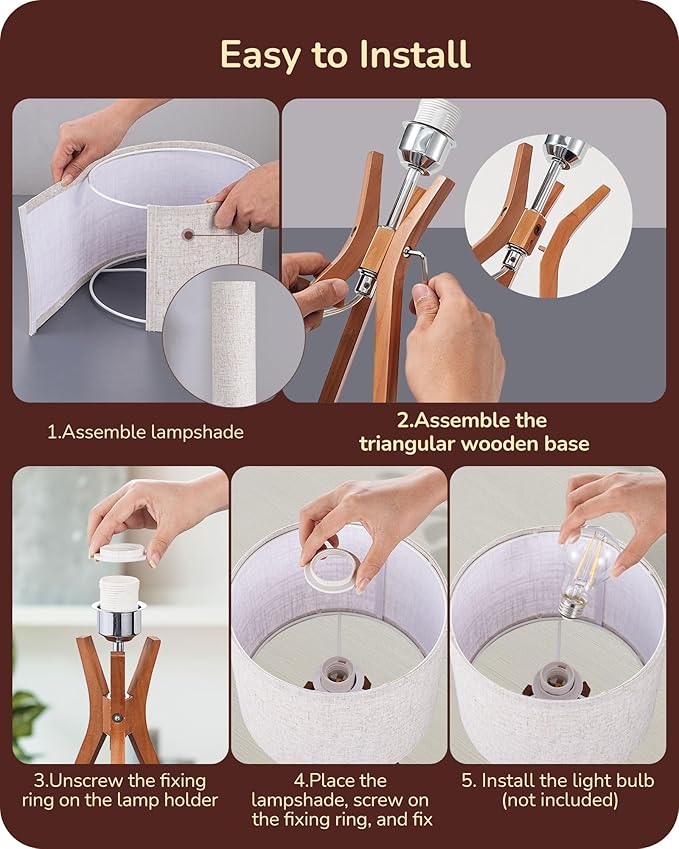 Easy to Install

1.Assemble lampshade

2.Assemble the triangular wooden base

3.Unscrew the fixing ring on the lamp holder

4.Place the lampshade, screw on the fixing ring, and fix

5. Install the light bulb (not included)