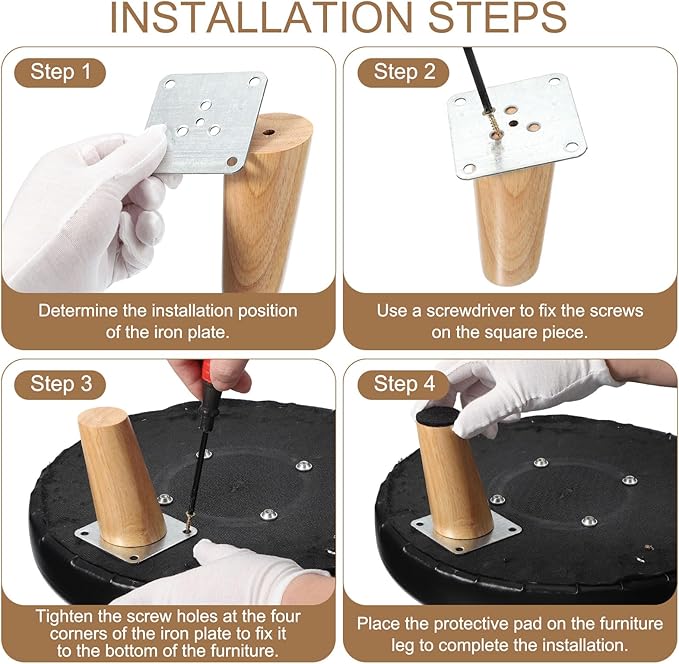 INSTALLATION STEPS

Step 1

Determine the installation position of the iron plate.

Step 2

Use a screwdriver to fix the screws on the square piece.

Step 3

Tighten the screw holes at the four corners of the iron plate to fix it to the bottom of the furniture.

Step 4

Place the protective pad on the furniture leg to complete the installation.