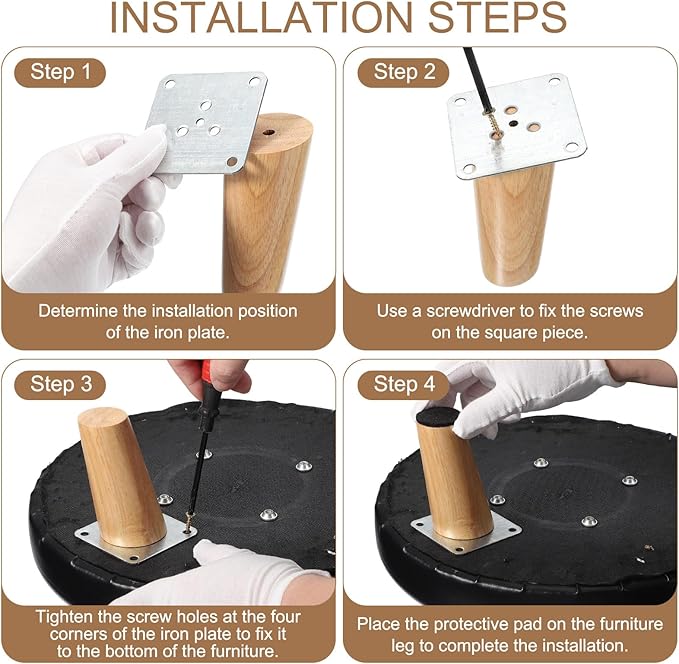 INSTALLATION STEPS

Step 1

Determine the installation position of the iron plate.

Step 2

Use a screwdriver to fix the screws on the square piece.

Step 3

Tighten the screw holes at the four corners of the iron plate to fix it to the bottom of the furniture.

Step 4

Place the protective pad on the furniture leg to complete the installation.