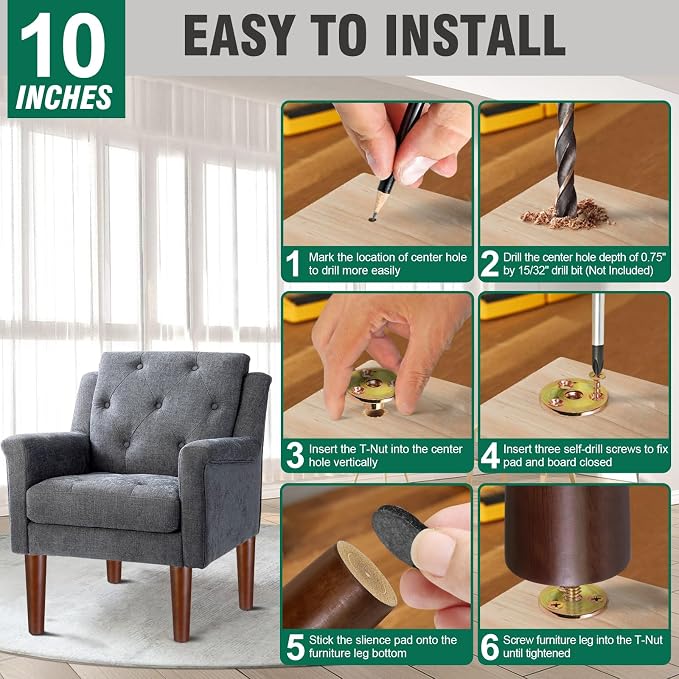 10 INCHES

EASY TO INSTALL

1 Mark the location of center hole to drill more easily

2 Drill the center hole depth of 0.75" by 15/32" drill bit (Not Included)

3 Insert the T-Nut into the center hole vertically

4 Insert three self-drill screws to fix pad and board closed

5 Stick the slience pad onto the furniture leg bottom

6 Screw furniture leg into the T-Nut until tightened