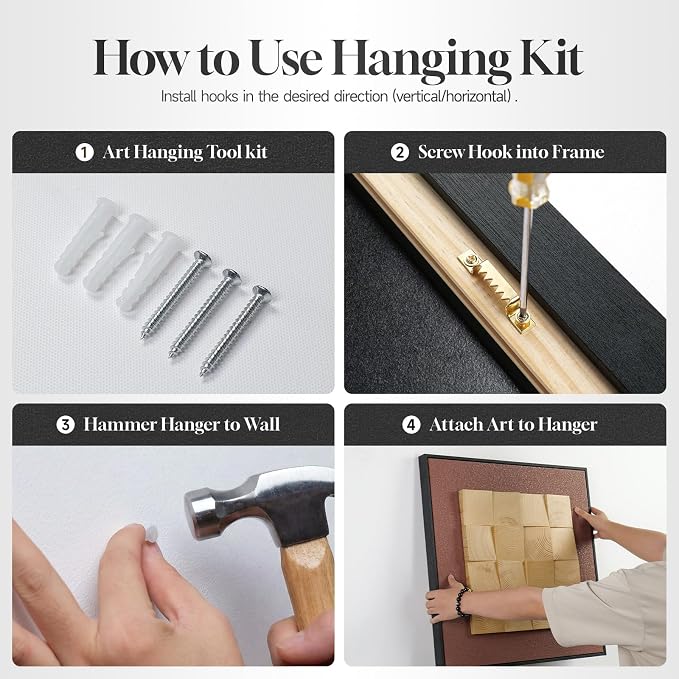 How to Use Hanging Kit

Install hooks in the desired direction (vertical/horizontal) .

1 Art Hanging Tool kit

2 Screw Hook into Frame

3 Hammer Hanger to Wall

4 Attach Art to Hanger