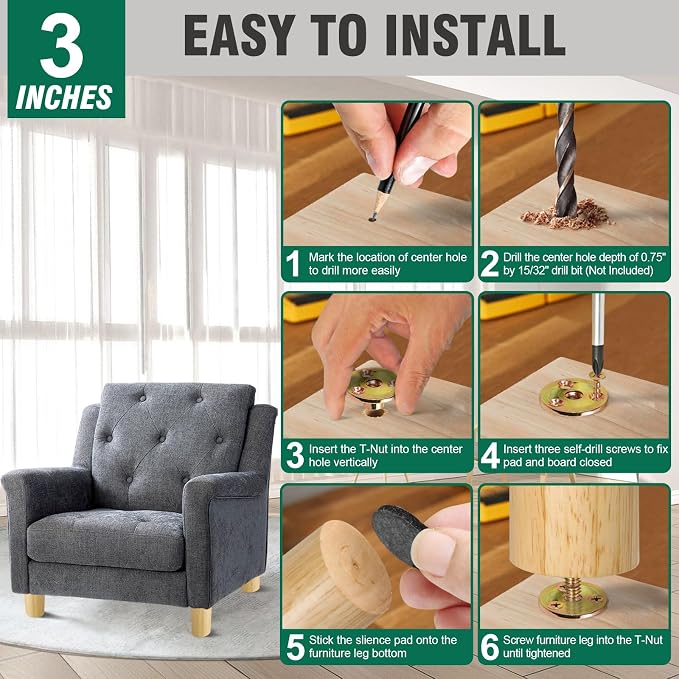 3 INCHES

EASY TO INSTALL

1 Mark the location of center hole to drill more easily

2 Drill the center hole depth of 0.75" by 15/32" drill bit (Not Included)

3 Insert the T-Nut into the center hole vertically

4 Insert three self-drill screws to fix pad and board closed

5 Stick the slience pad onto the furniture leg bottom

6 Screw furniture leg into the T-Nut until tightened