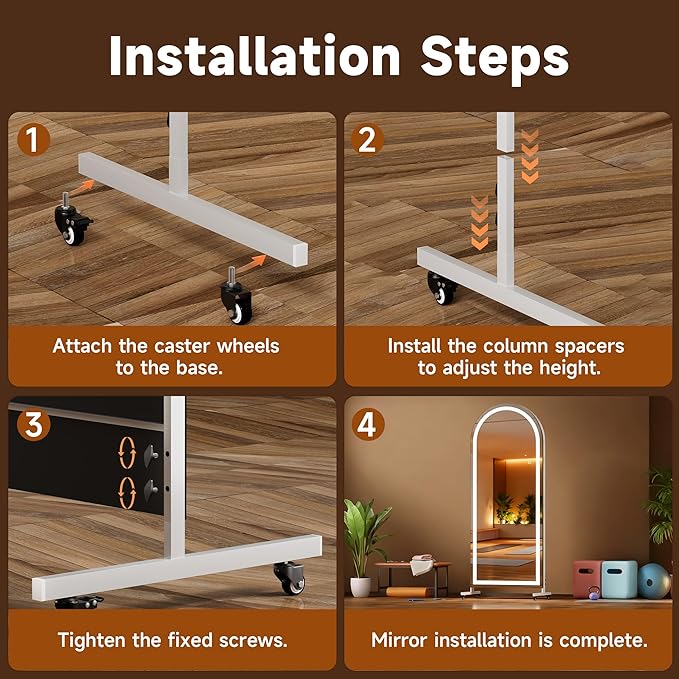 Installation Steps

1

Attach the caster wheels to the base.

2

Install the column spacers to adjust the height.

3

Tighten the fixed screws.

4

Mirror installation is complete.