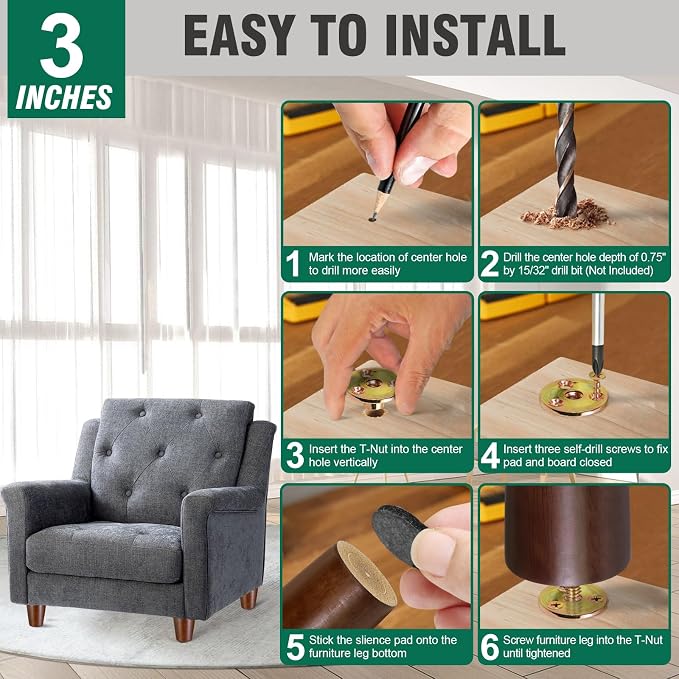 3
INCHES

EASY TO INSTALL

1 Mark the location of center hole to drill more easily

2 Drill the center hole depth of 0.75" by 15/32" drill bit (Not Included)

3 Insert the T-Nut into the center hole vertically

4 Insert three self-drill screws to fix pad and board closed

5 Stick the slience pad onto the furniture leg bottom

6 Screw furniture leg into the T-Nut until tightened