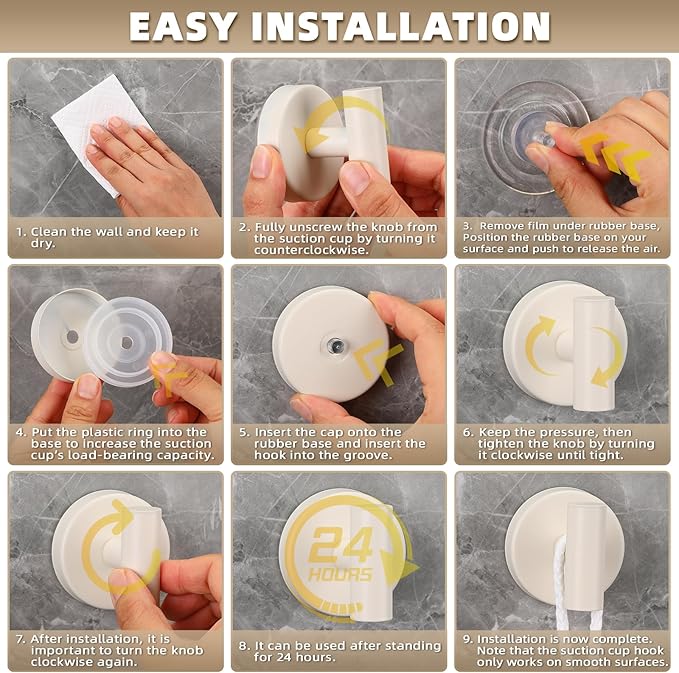 EASY INSTALLATION

1. Clean the wall and keep it dry.

2. Fully unscrew the knob from the suction cup by turning it counterclockwise.

3. Remove film under rubber base, Position the rubber base on your surface and push to release the air.

4. Put the plastic ring into the base to increase the suction cup's load-bearing capacity.

5. Insert the cap onto the rubber base and insert the hook into the groove.

6. Keep the pressure, then tighten the knob by turning it clockwise until tight.

7. After installation, it is important to turn the knob clockwise again.

24 HOURS

8. It can be used after standing for 24 hours.

9. Installation is now complete. Note that the suction cup hook only works on smooth surfaces.