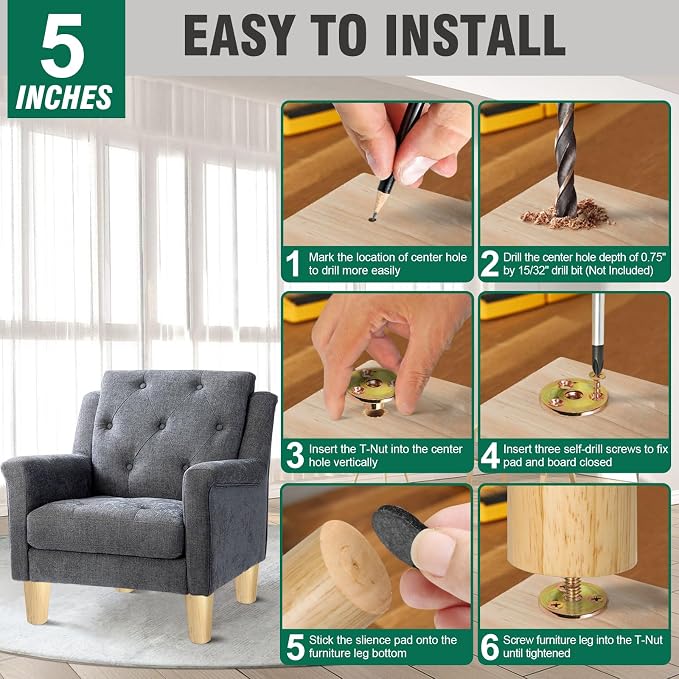 5 INCHES

EASY TO INSTALL

1 Mark the location of center hole to drill more easily

2 Drill the center hole depth of 0.75" by 15/32" drill bit (Not Included)

3 Insert the T-Nut into the center hole vertically

4 Insert three self-drill screws to fix pad and board closed

5 Stick the slience pad onto the furniture leg bottom

6 Screw furniture leg into the T-Nut until tightened