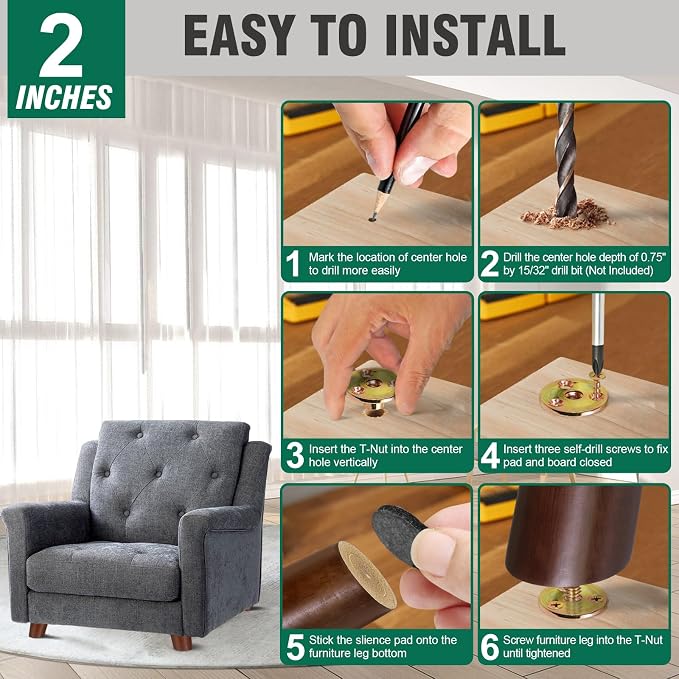 2
INCHES

EASY TO INSTALL

1 Mark the location of center hole to drill more easily

2 Drill the center hole depth of 0.75" by 15/32" drill bit (Not Included)

3 Insert the T-Nut into the center hole vertically

4 Insert three self-drill screws to fix pad and board closed

5 Stick the slience pad onto the furniture leg bottom

6 Screw furniture leg into the T-Nut until tightened