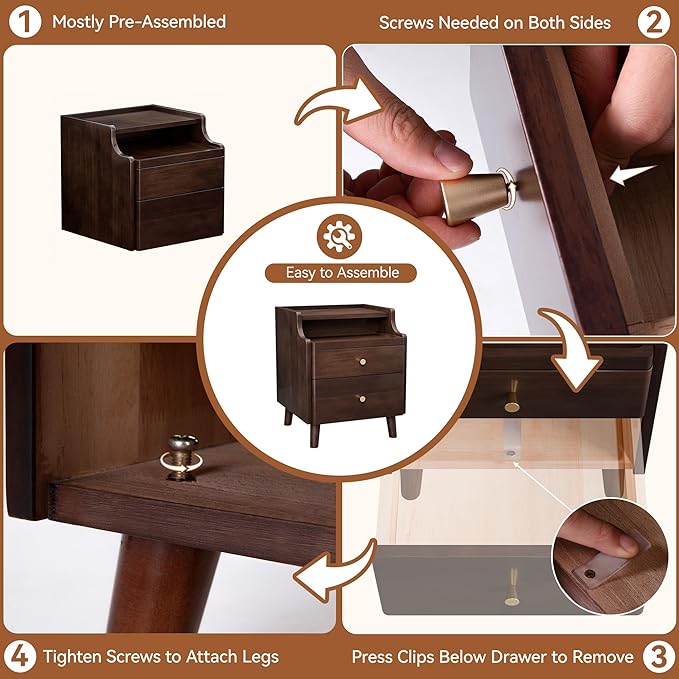 1 Mostly Pre-Assembled

Screws Needed on Both Sides 2

Easy to Assemble

4 Tighten Screws to Attach Legs

Press Clips Below Drawer to Remove 3