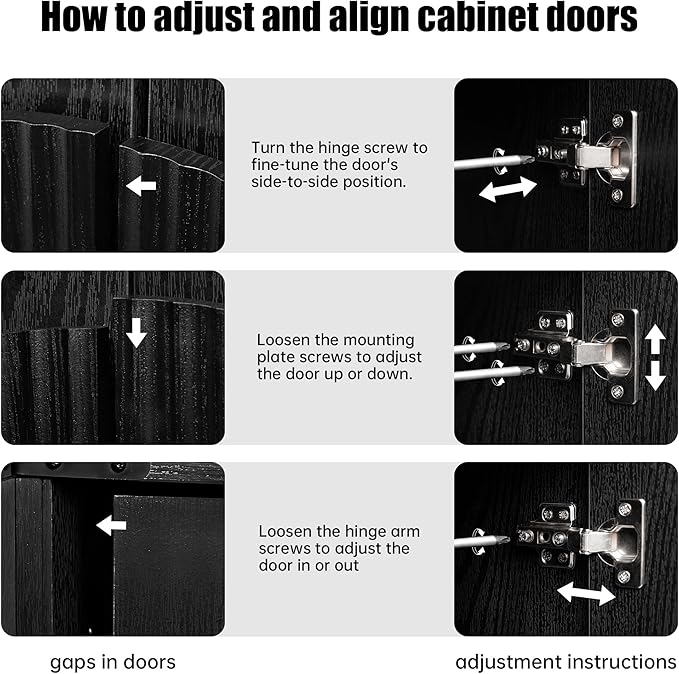 How to adjust and align cabinet doors

Turn the hinge screw to fine-tune the door's side-to-side position.

Loosen the mounting plate screws to adjust the door up or down.

Loosen the hinge arm screws to adjust the door in or out

gaps in doors

adjustment instructions