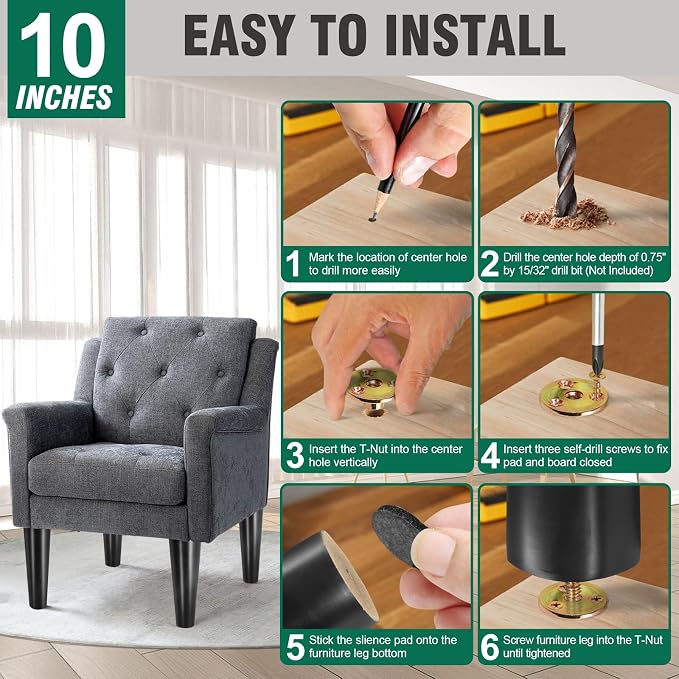 10 INCHES

EASY TO INSTALL

1 Mark the location of center hole to drill more easily

2 Drill the center hole depth of 0.75" by 15/32" drill bit (Not Included)

3 Insert the T-Nut into the center hole vertically

4 Insert three self-drill screws to fix pad and board closed

5 Stick the slience pad onto the furniture leg bottom

6 Screw furniture leg into the T-Nut until tightened