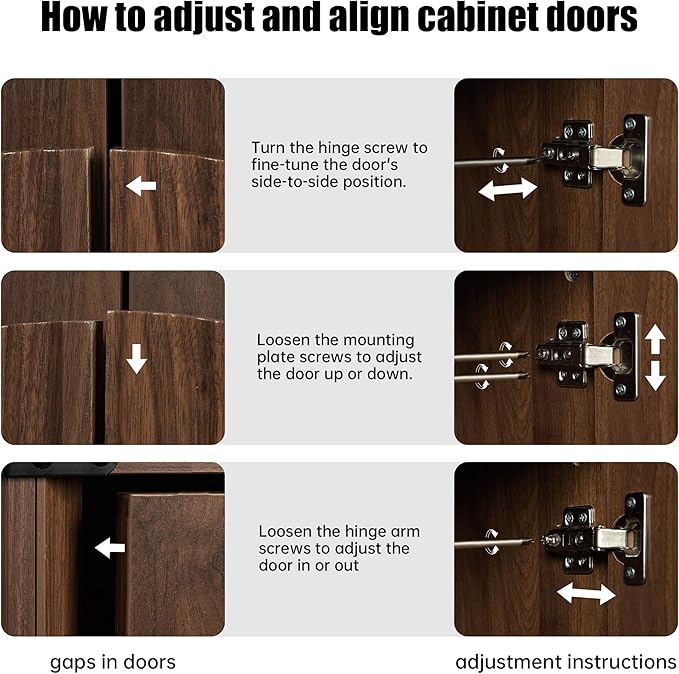 How to adjust and align cabinet doors

Turn the hinge screw to fine-tune the door's side-to-side position.

Loosen the mounting plate screws to adjust the door up or down.

Loosen the hinge arm screws to adjust the door in or out

gaps in doors

adjustment instructions